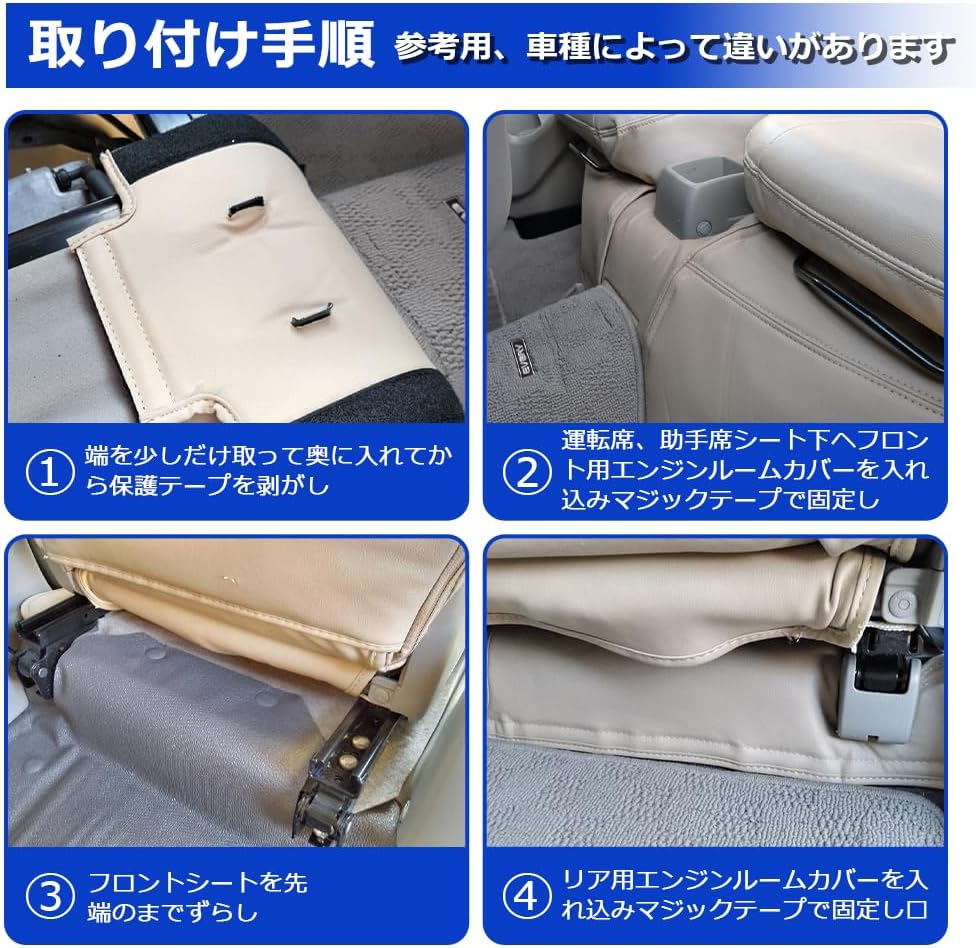 取り付け手順 参考用、車種によって違いがあります

① 端を少しだけ取って奥に入れてから保護テープを剥がし

② 運転席、助手席シート下へフロント用エンジンルームカバーを入れ込みマジックテープで固定し

③ フロントシートを先端のまでずらし

④ リア用エンジンルームカバーを入れ込みマジックテープで固定し口